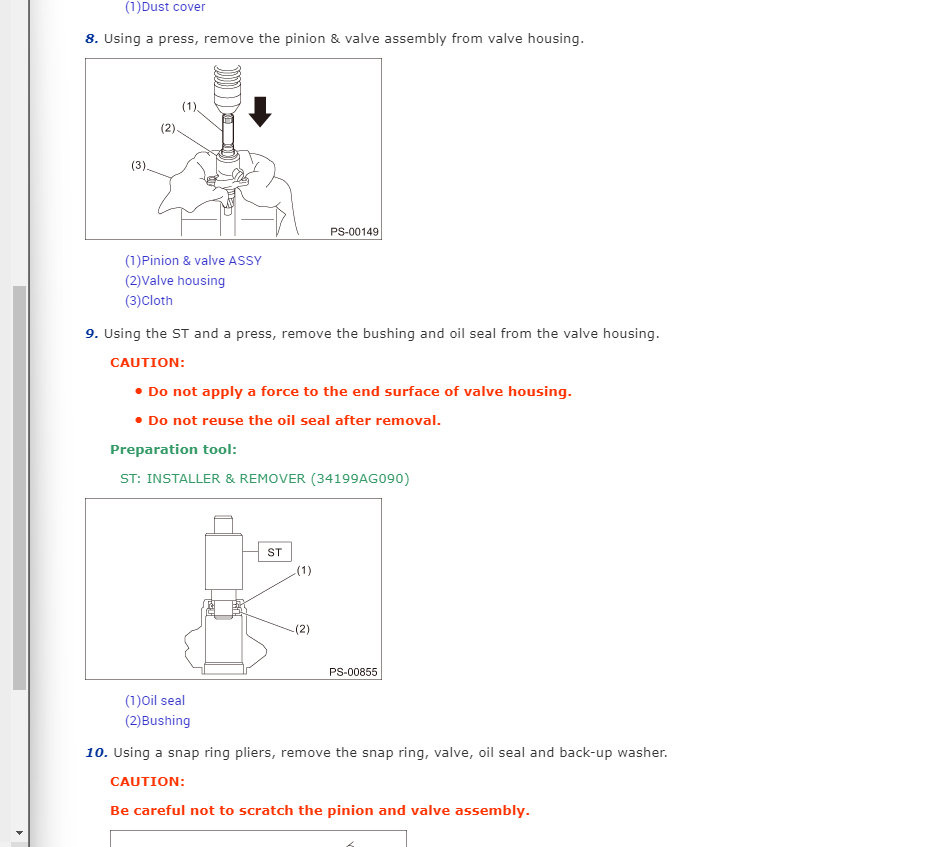 (1)Dust cover

8. Using a press, remove the pinion & valve assembly from valve housing.

(1)
(2)
(3)
PS-00149

(1)Pinion & valve ASSY
(2)Valve housing
(3)Cloth

9. Using the ST and a press, remove the bushing and oil seal from the valve housing.

CAUTION:

• Do not apply a force to the end surface of valve housing.

• Do not reuse the oil seal after removal.

Preparation tool:

ST: INSTALLER & REMOVER (34199AG090)

ST
(1)
(2)
PS-00855

(1)Oil seal
(2)Bushing

10. Using a snap ring pliers, remove the snap ring, valve, oil seal and back-up washer.

CAUTION:

Be careful not to scratch the pinion and valve assembly.