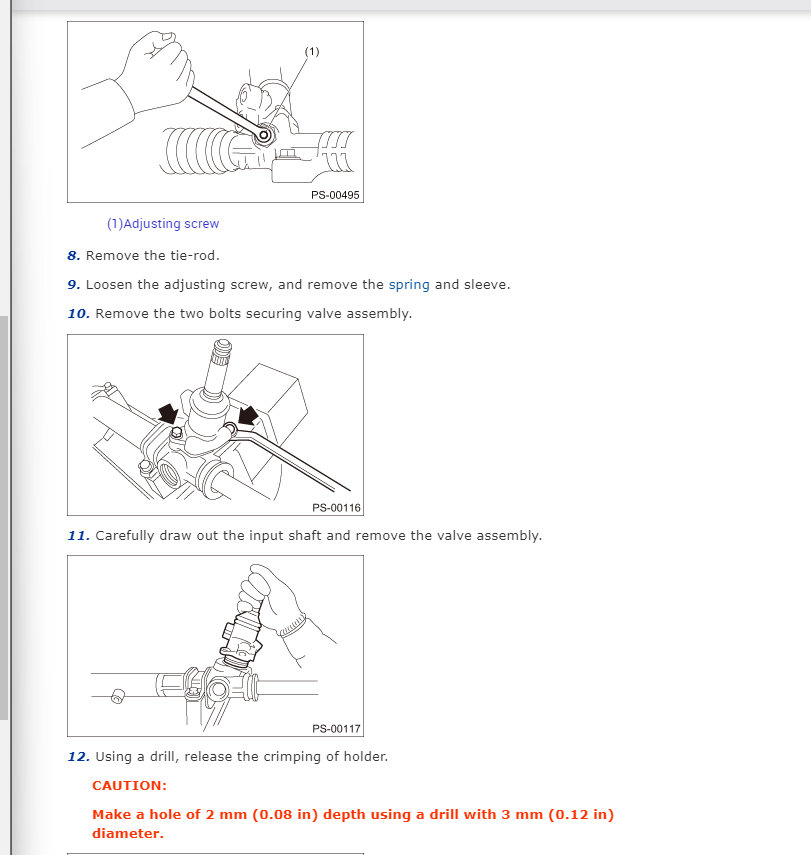 (1)

PS-00495

(1)Adjusting screw

8. Remove the tie-rod.

9. Loosen the adjusting screw, and remove the spring and sleeve.

10. Remove the two bolts securing valve assembly.

PS-00116

11. Carefully draw out the input shaft and remove the valve assembly.

PS-00117

12. Using a drill, release the crimping of holder.

CAUTION:

Make a hole of 2 mm (0.08 in) depth using a drill with 3 mm (0.12 in) diameter.