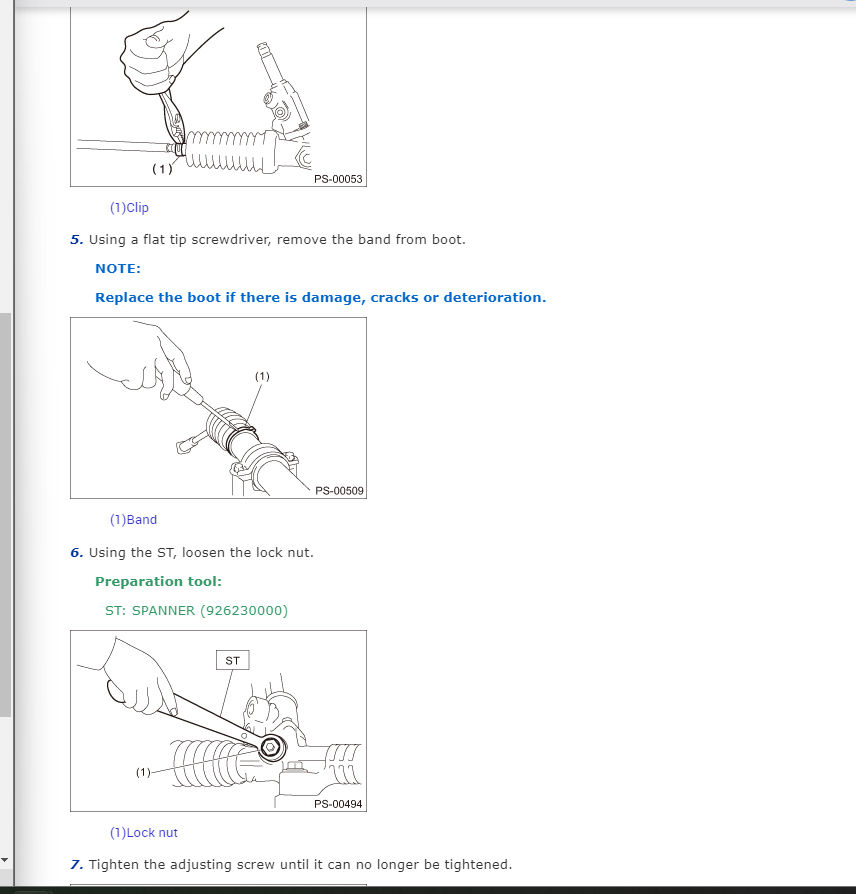 (1)

PS-00053

(1)Clip

5. Using a flat tip screwdriver, remove the band from boot.

NOTE:

Replace the boot if there is damage, cracks or deterioration.

(1)

PS-00509

(1)Band

6. Using the ST, loosen the lock nut.

Preparation tool:

ST: SPANNER (926230000)

ST

(1)

PS-00494

(1)Lock nut

7. Tighten the adjusting screw until it can no longer be tightened.