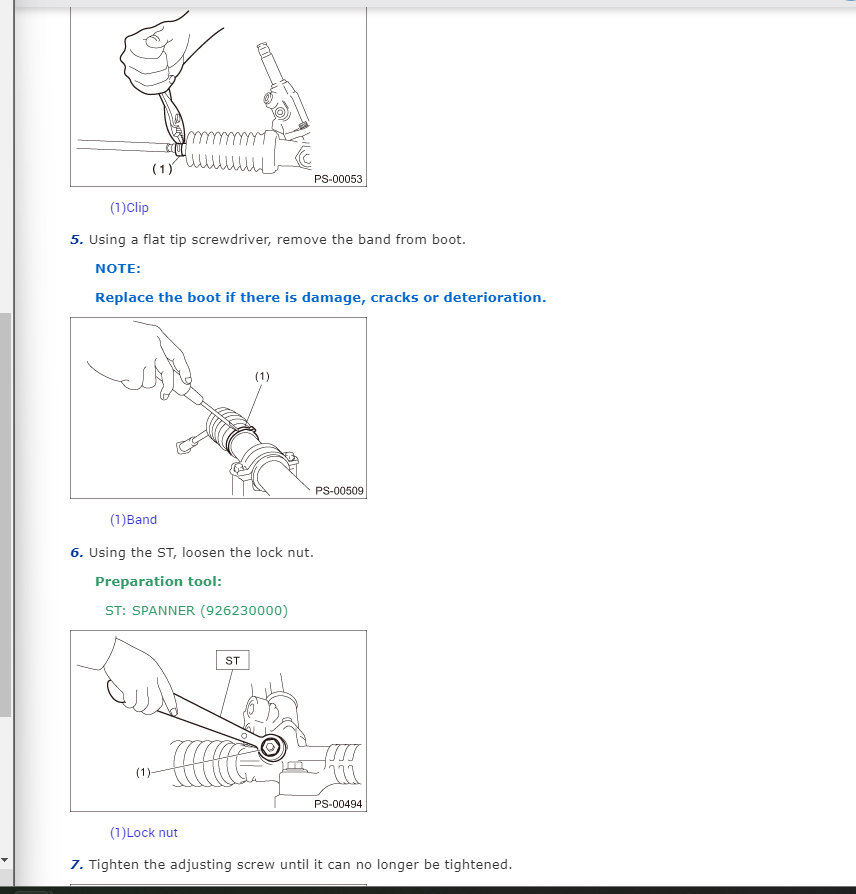 (1)

PS-00053

(1)Clip

5. Using a flat tip screwdriver, remove the band from boot.

NOTE:

Replace the boot if there is damage, cracks or deterioration.

(1)

PS-00509

(1)Band

6. Using the ST, loosen the lock nut.

Preparation tool:

ST: SPANNER (926230000)

ST

(1)

PS-00494

(1)Lock nut

7. Tighten the adjusting screw until it can no longer be tightened.