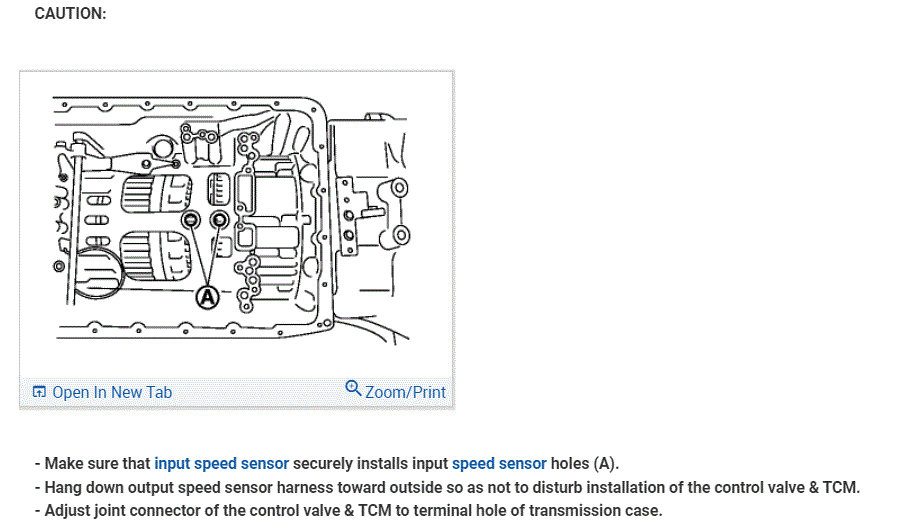 CAUTION:

A

Open In New Tab

Zoom/Print

- Make sure that input speed sensor securely installs input speed sensor holes (A).
- Hang down output speed sensor harness toward outside so as not to disturb installation of the control valve & TCM.
- Adjust joint connector of the control valve & TCM to terminal hole of transmission case.