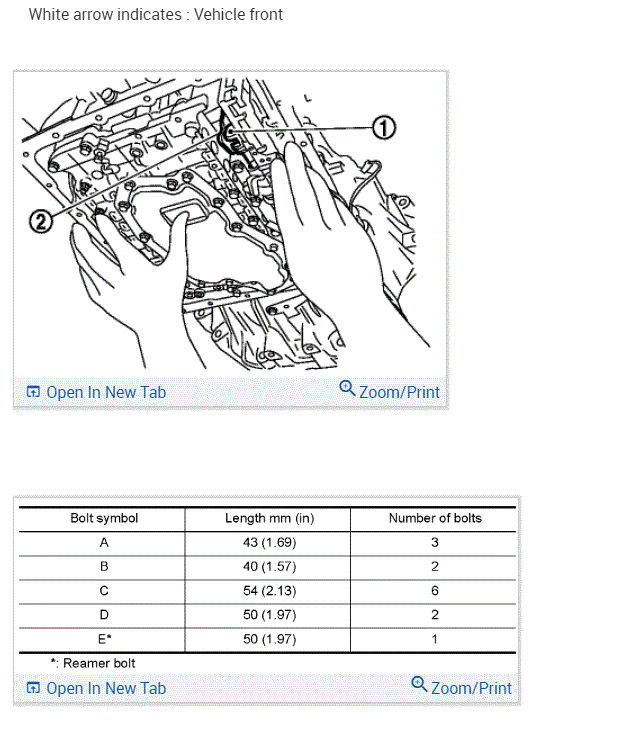 White arrow indicates : Vehicle front

①
②

Open In New Tab   Zoom/Print

| Bolt symbol | Length mm (in) | Number of bolts |
|---|---|---|
| A | 43 (1.69) | 3 |
| B | 40 (1.57) | 2 |
| C | 54 (2.13) | 6 |
| D | 50 (1.97) | 2 |
| E* | 50 (1.97) | 1 |

*: Reamer bolt

Open In New Tab   Zoom/Print