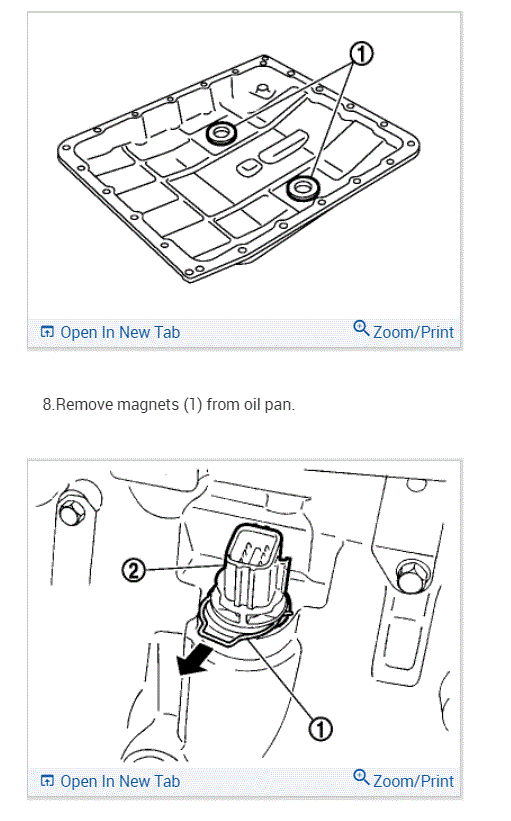 ①

Open In New Tab

Zoom/Print

8.Remove magnets (1) from oil pan.

②

①

Open In New Tab

Zoom/Print