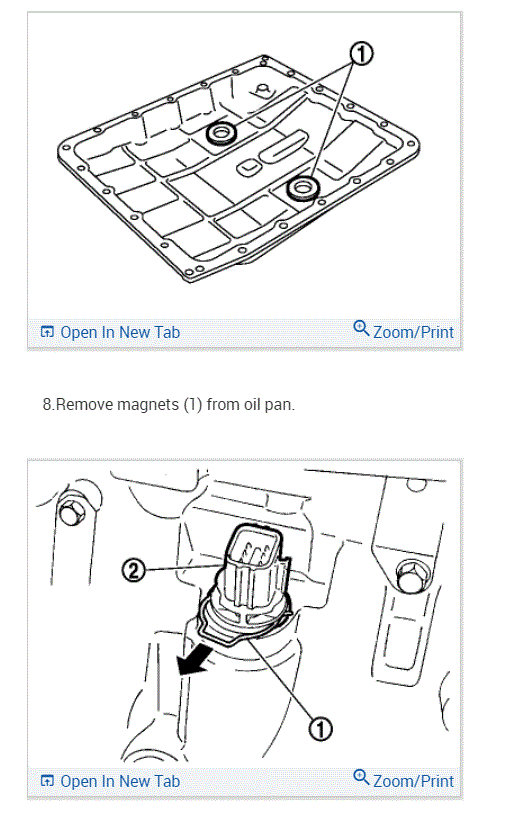 1

Open In New Tab

Zoom/Print

8.Remove magnets (1) from oil pan.

2

1

Open In New Tab

Zoom/Print