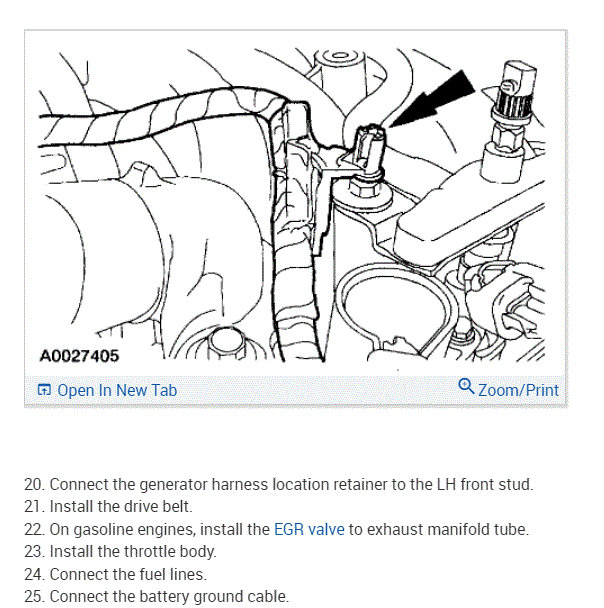 A0027405

Open In New Tab

Zoom/Print

20. Connect the generator harness location retainer to the LH front stud.
21. Install the drive belt.
22. On gasoline engines, install the EGR valve to exhaust manifold tube.
23. Install the throttle body.
24. Connect the fuel lines.
25. Connect the battery ground cable.