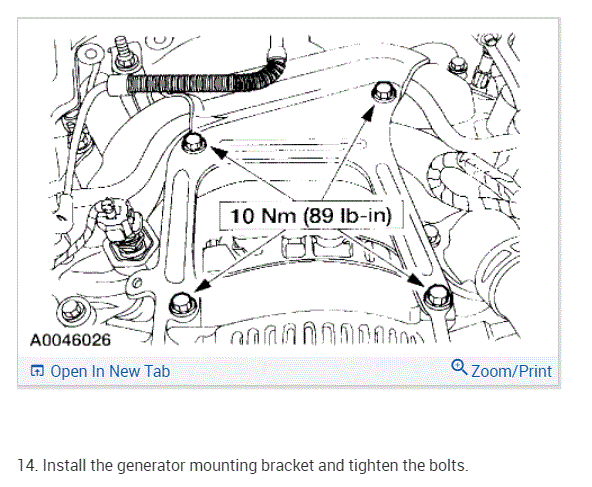 10 Nm (89 lb-in)

A0046026

Open In New Tab

Zoom/Print

14. Install the generator mounting bracket and tighten the bolts.