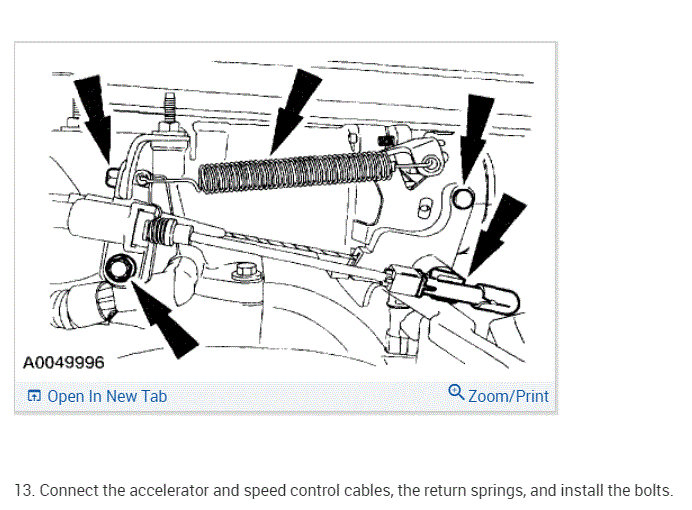 A0049996

Open In New Tab

Zoom/Print

13. Connect the accelerator and speed control cables, the return springs, and install the bolts.