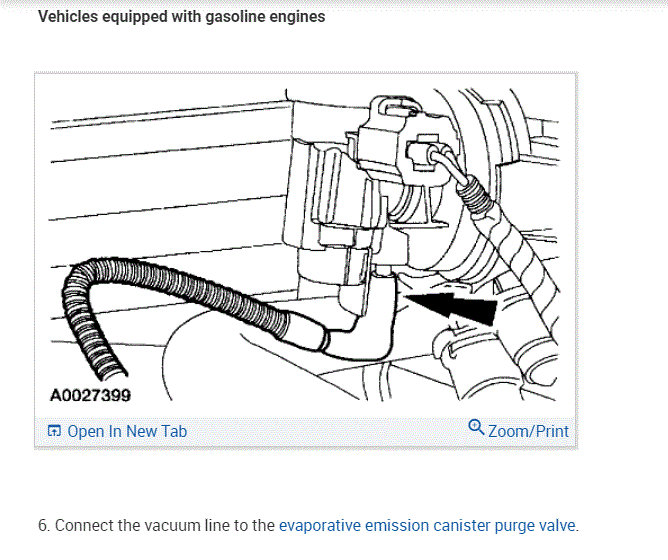 Vehicles equipped with gasoline engines

A0027399

Open In New Tab

Zoom/Print

6. Connect the vacuum line to the evaporative emission canister purge valve.