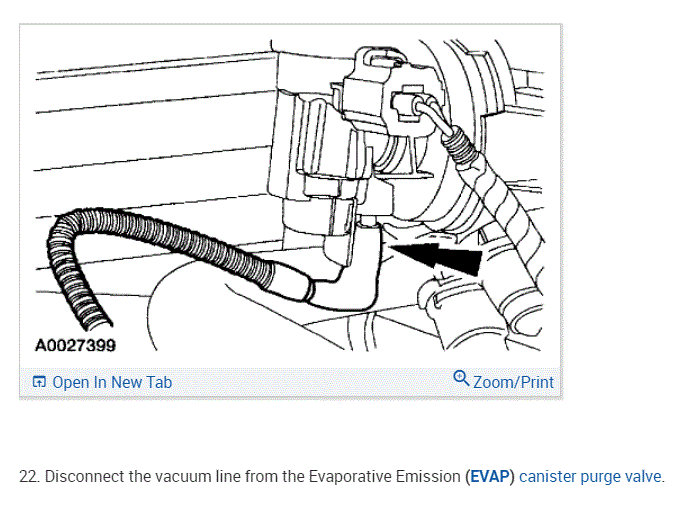 A0027399

Open In New Tab

Zoom/Print

22. Disconnect the vacuum line from the Evaporative Emission (EVAP) canister purge valve.