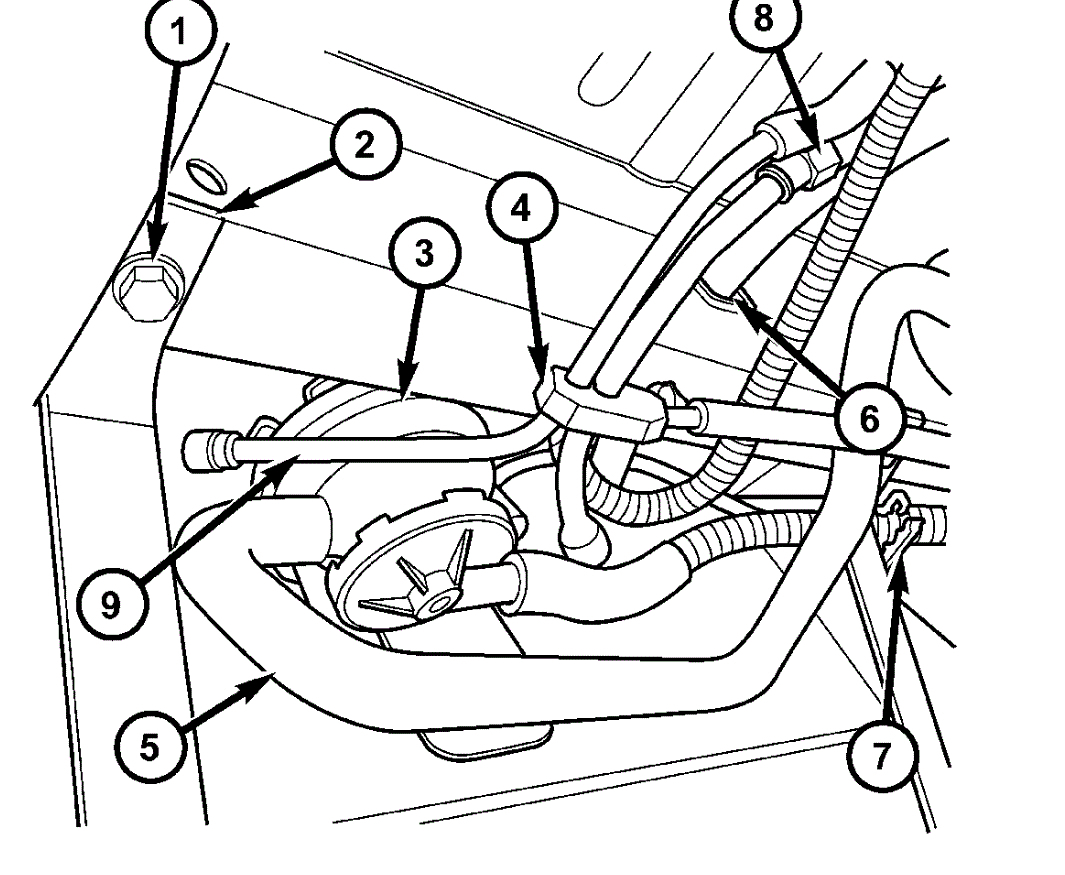 1
8
2
4
3
6
9
5
7