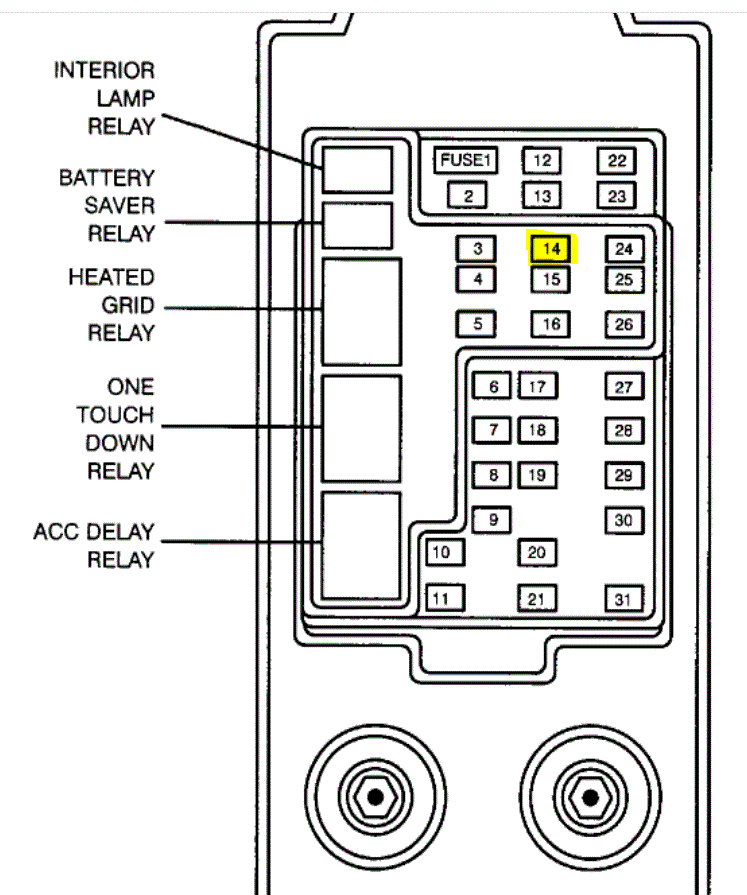 INTERIOR LAMP RELAY

BATTERY SAVER RELAY

HEATED GRID RELAY

ONE TOUCH DOWN RELAY

ACC DELAY RELAY

FUSE1
12
22
2
13
23
3
14
24
4
15
25
5
16
26
6
17
27
7
18
28
8
19
29
9
30
10
20
11
21
31