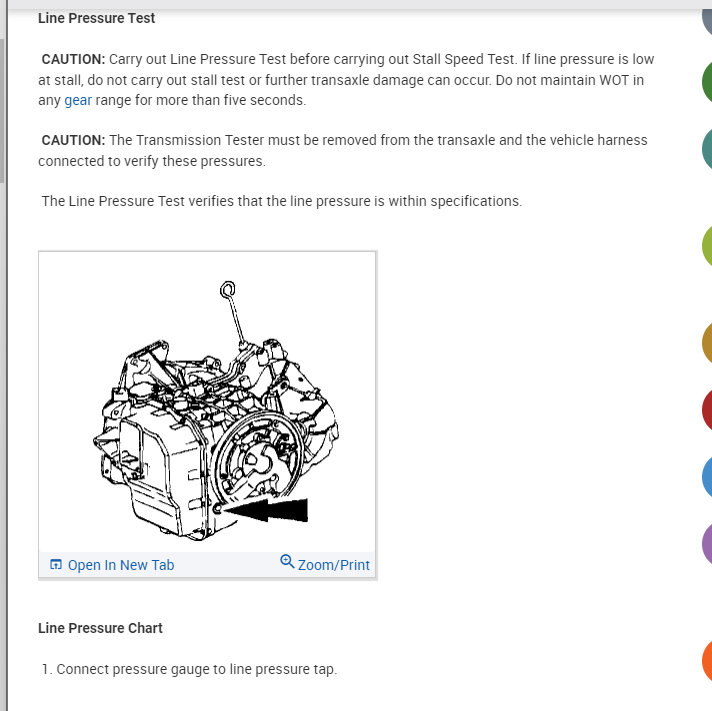 Line Pressure Test

CAUTION: Carry out Line Pressure Test before carrying out Stall Speed Test. If line pressure is low at stall, do not carry out stall test or further transaxle damage can occur. Do not maintain WOT in any gear range for more than five seconds.

CAUTION: The Transmission Tester must be removed from the transaxle and the vehicle harness connected to verify these pressures.

The Line Pressure Test verifies that the line pressure is within specifications.

Open In New Tab
Zoom/Print

Line Pressure Chart

1. Connect pressure gauge to line pressure tap.