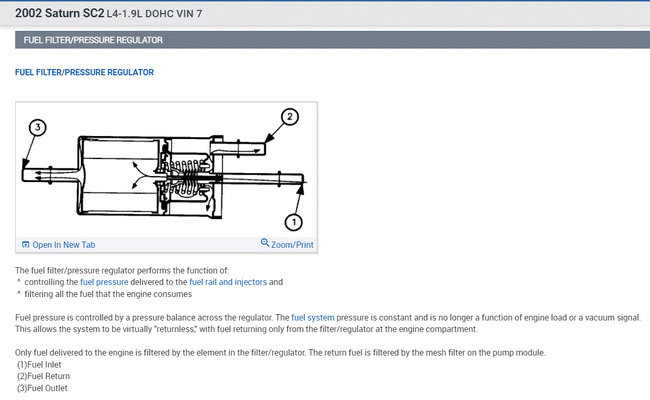 2002 Saturn SC2 L4-1.9L DOHC VIN 7

FUEL FILTER/PRESSURE REGULATOR

FUEL FILTER/PRESSURE REGULATOR

3

2

1

Open In New Tab

Zoom/Print

The fuel filter/pressure regulator performs the function of:
^ controlling the fuel pressure delivered to the fuel rail and injectors and
^ filtering all the fuel that the engine consumes

Fuel pressure is controlled by a pressure balance across the regulator. The fuel system pressure is constant and is no longer a function of engine load or a vacuum signal. This allows the system to be virtually "returnless," with fuel returning only from the filter/regulator at the engine compartment.

Only fuel delivered to the engine is filtered by the element in the filter/regulator. The return fuel is filtered by the mesh filter on the pump module.
(1)Fuel Inlet
(2)Fuel Return
(3)Fuel Outlet