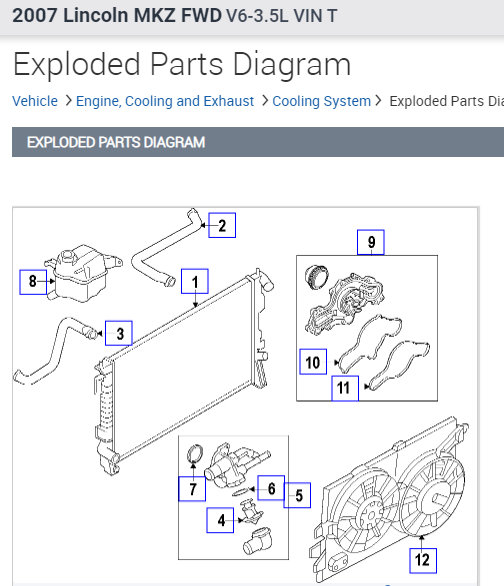 2007 Lincoln MKZ FWD V6-3.5L VIN T

Exploded Parts Diagram

Vehicle > Engine, Cooling and Exhaust > Cooling System > Exploded Parts Dia

EXPLODED PARTS DIAGRAM

2
9
8
1
3
10
11
7
6
5
4
12