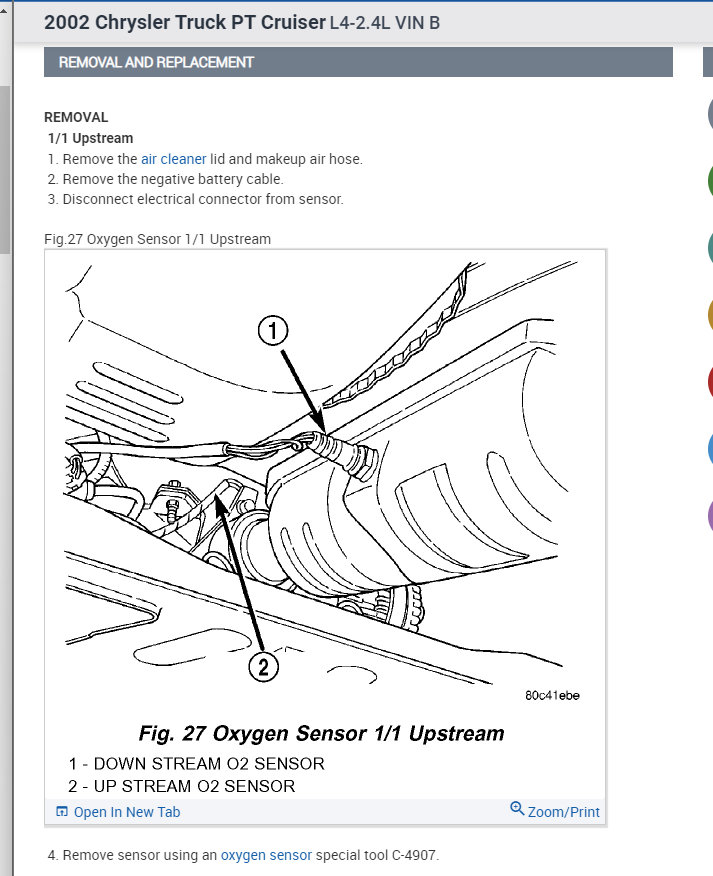 2002 Chrysler Truck PT Cruiser L4-2.4L VIN B

REMOVAL AND REPLACEMENT

REMOVAL
1/1 Upstream
1. Remove the air cleaner lid and makeup air hose.
2. Remove the negative battery cable.
3. Disconnect electrical connector from sensor.

Fig.27 Oxygen Sensor 1/1 Upstream

1

2

80c41ebe

Fig. 27 Oxygen Sensor 1/1 Upstream
1 - DOWN STREAM O2 SENSOR
2 - UP STREAM O2 SENSOR

Open In New Tab

Zoom/Print

4. Remove sensor using an oxygen sensor special tool C-4907.