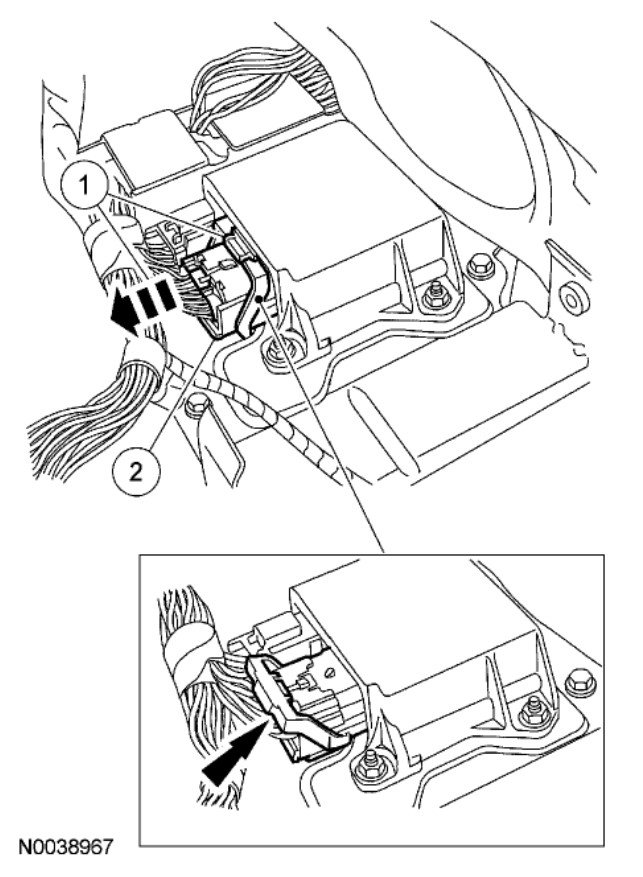 1
2
N0038967