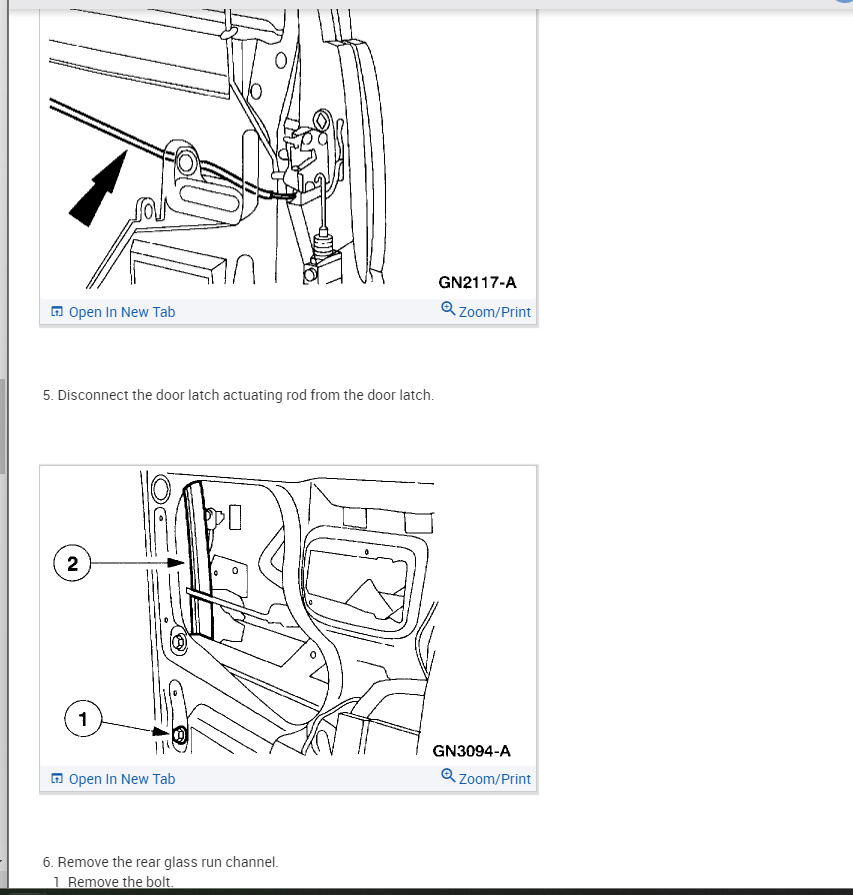 GN2117-A

Open In New Tab
Zoom/Print

5. Disconnect the door latch actuating rod from the door latch.

2

1

GN3094-A

Open In New Tab
Zoom/Print

6. Remove the rear glass run channel.
1. Remove the bolt.