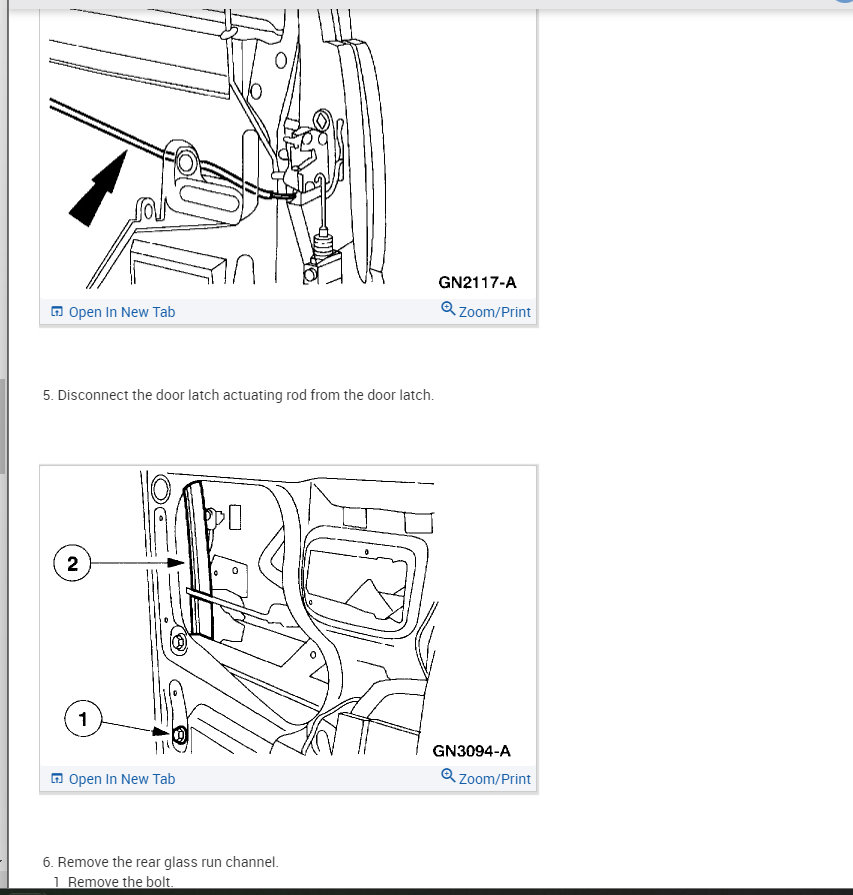 GN2117-A

Open In New Tab

Zoom/Print

5. Disconnect the door latch actuating rod from the door latch.

2

1

GN3094-A

Open In New Tab

Zoom/Print

6. Remove the rear glass run channel.
1. Remove the bolt.