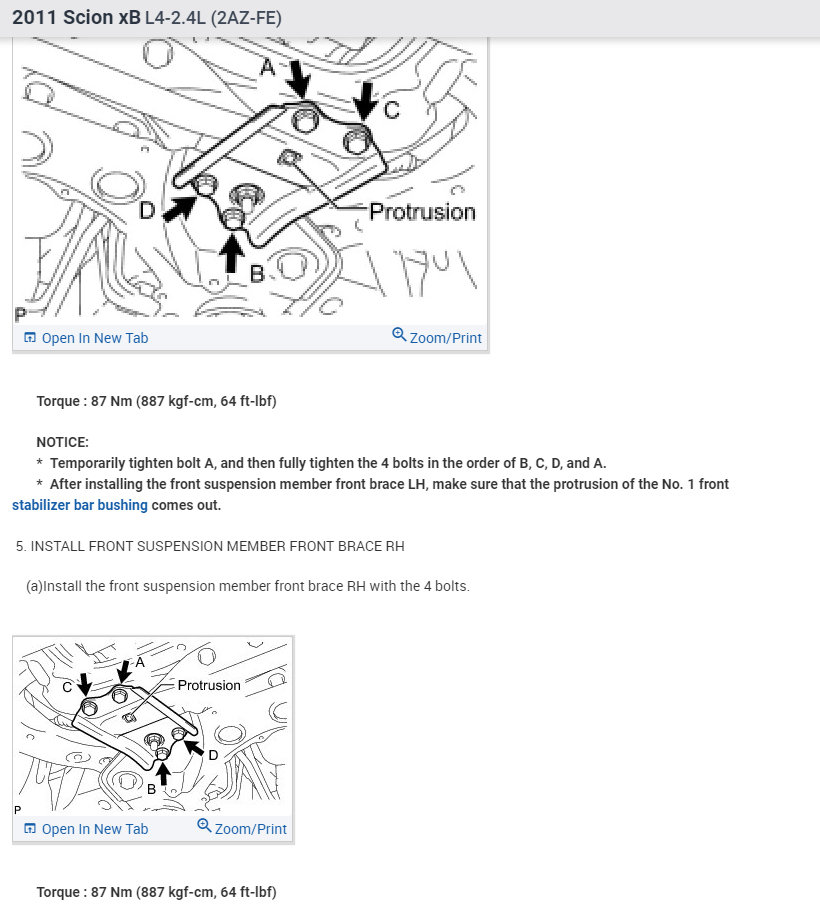 2011 Scion xB L4-2.4L (2AZ-FE)

A
C
D
Protrusion
B
P
Open In New Tab
Zoom/Print

Torque : 87 Nm (887 kgf-cm, 64 ft-lbf)

NOTICE:
* Temporarily tighten bolt A, and then fully tighten the 4 bolts in the order of B, C, D, and A.
* After installing the front suspension member front brace LH, make sure that the protrusion of the No. 1 front stabilizer bar bushing comes out.

5. INSTALL FRONT SUSPENSION MEMBER FRONT BRACE RH

(a)Install the front suspension member front brace RH with the 4 bolts.

A
C
Protrusion
D
B
P
Open In New Tab
Zoom/Print

Torque : 87 Nm (887 kgf-cm, 64 ft-lbf)