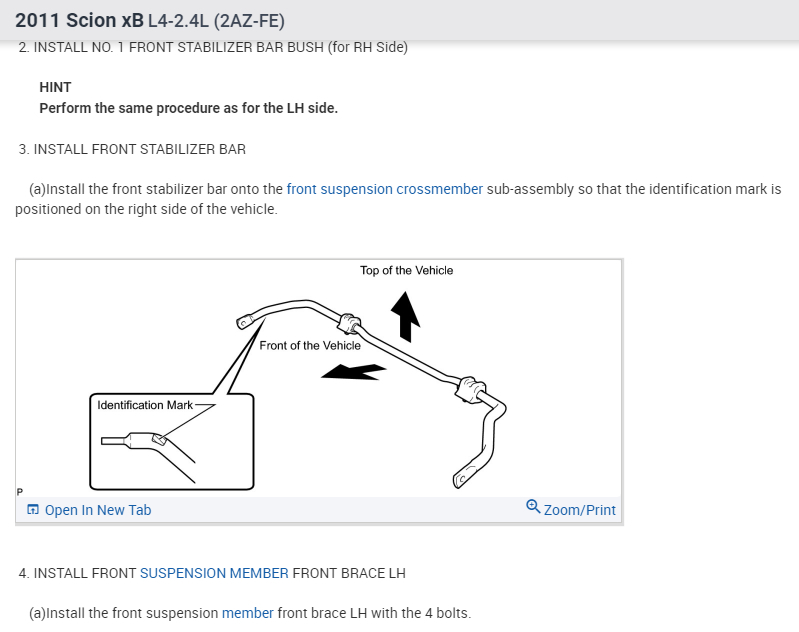 2011 Scion xB L4-2.4L (2AZ-FE)

2. INSTALL NO. 1 FRONT STABILIZER BAR BUSH (for RH Side)

HINT
Perform the same procedure as for the LH side.

3. INSTALL FRONT STABILIZER BAR

(a)Install the front stabilizer bar onto the front suspension crossmember sub-assembly so that the identification mark is positioned on the right side of the vehicle.

Top of the Vehicle
Front of the Vehicle
Identification Mark
P

Open In New Tab
Zoom/Print

4. INSTALL FRONT SUSPENSION MEMBER FRONT BRACE LH

(a)Install the front suspension member front brace LH with the 4 bolts.