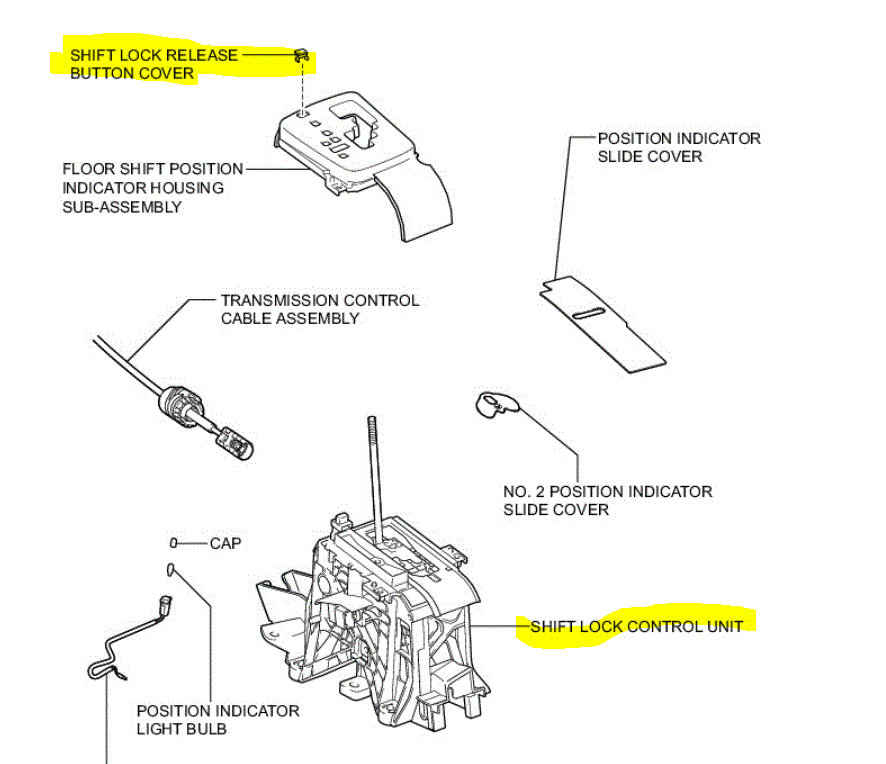 SHIFT LOCK RELEASE BUTTON COVER

FLOOR SHIFT POSITION INDICATOR HOUSING SUB-ASSEMBLY

POSITION INDICATOR SLIDE COVER

TRANSMISSION CONTROL CABLE ASSEMBLY

NO. 2 POSITION INDICATOR SLIDE COVER

CAP

SHIFT LOCK CONTROL UNIT

POSITION INDICATOR LIGHT BULB