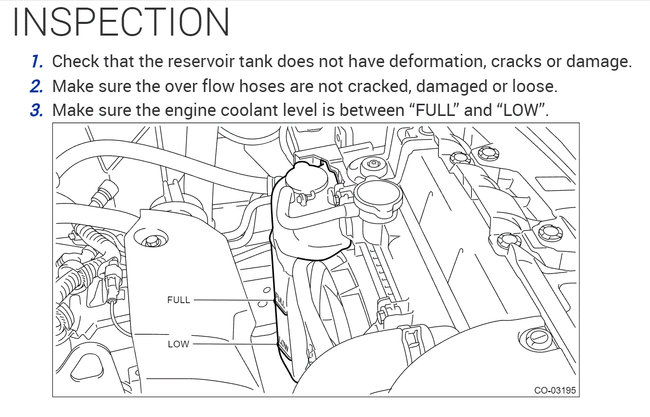 INSPECTION

1. Check that the reservoir tank does not have deformation, cracks or damage.
2. Make sure the over flow hoses are not cracked, damaged or loose.
3. Make sure the engine coolant level is between “FULL” and “LOW”.

FULL
LOW
CO-03195