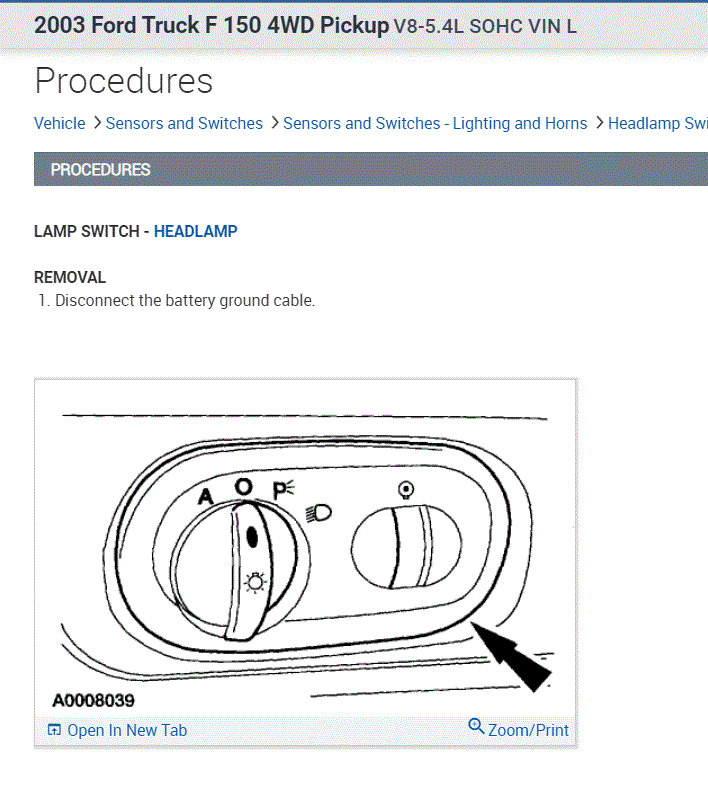 2003 Ford Truck F 150 4WD Pickup V8-5.4L SOHC VIN L

Procedures

Vehicle > Sensors and Switches > Sensors and Switches - Lighting and Horns > Headlamp Swi

PROCEDURES

LAMP SWITCH - HEADLAMP

REMOVAL
1. Disconnect the battery ground cable.

A O P

A0008039

Open In New Tab

Zoom/Print