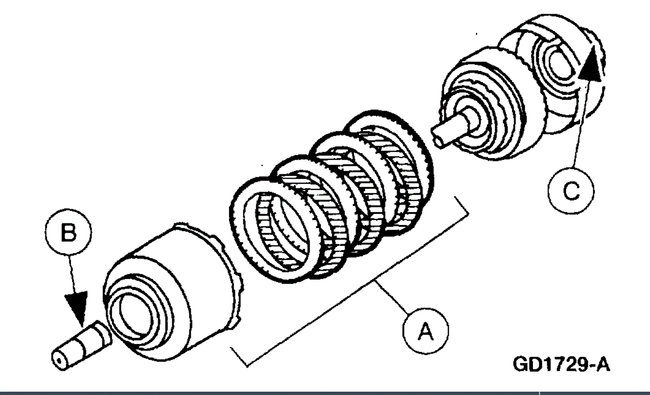 C

B

A

GD1729-A