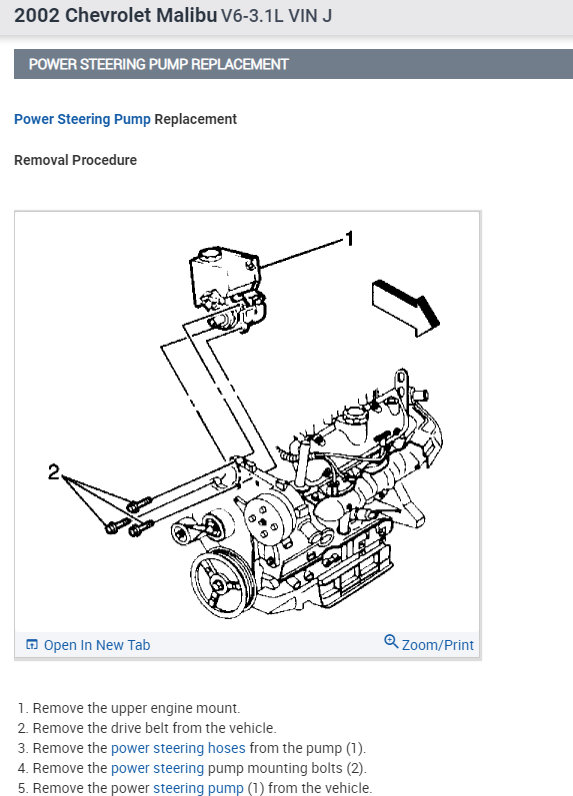 2002 Chevrolet Malibu V6-3.1L VIN J

POWER STEERING PUMP REPLACEMENT

Power Steering Pump Replacement

Removal Procedure

1

2

Open In New Tab

Zoom/Print

1. Remove the upper engine mount.
2. Remove the drive belt from the vehicle.
3. Remove the power steering hoses from the pump (1).
4. Remove the power steering pump mounting bolts (2).
5. Remove the power steering pump (1) from the vehicle.