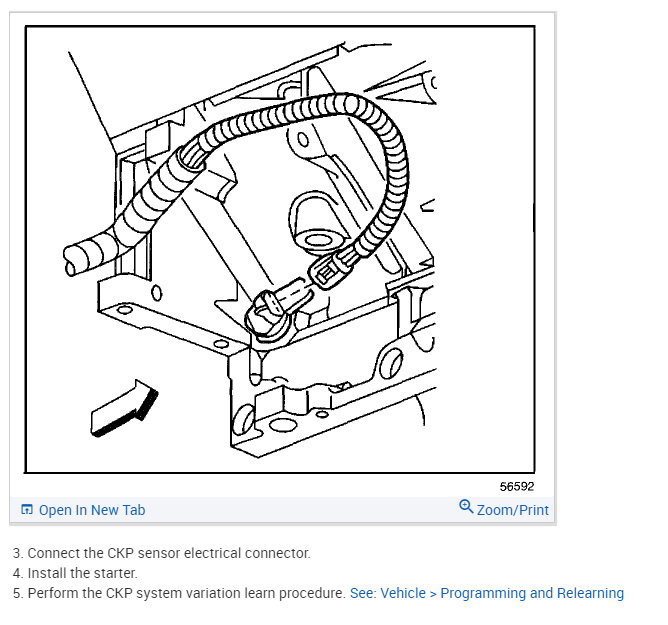 56592

Open In New Tab

Zoom/Print

3. Connect the CKP sensor electrical connector.

4. Install the starter.

5. Perform the CKP system variation learn procedure. See: Vehicle > Programming and Relearning