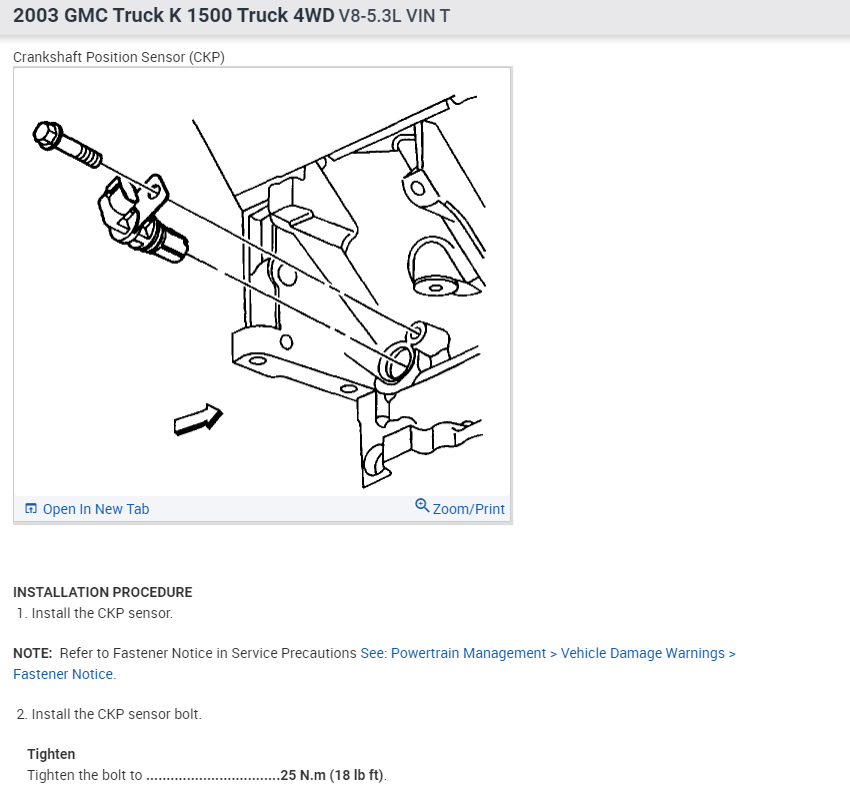 2003 GMC Truck K 1500 Truck 4WD V8-5.3L VIN T

Crankshaft Position Sensor (CKP)

Open In New Tab

Zoom/Print

INSTALLATION PROCEDURE

1. Install the CKP sensor.

NOTE: Refer to Fastener Notice in Service Precautions See: Powertrain Management > Vehicle Damage Warnings > Fastener Notice.

2. Install the CKP sensor bolt.

Tighten

Tighten the bolt to ................................25 N.m (18 lb ft).