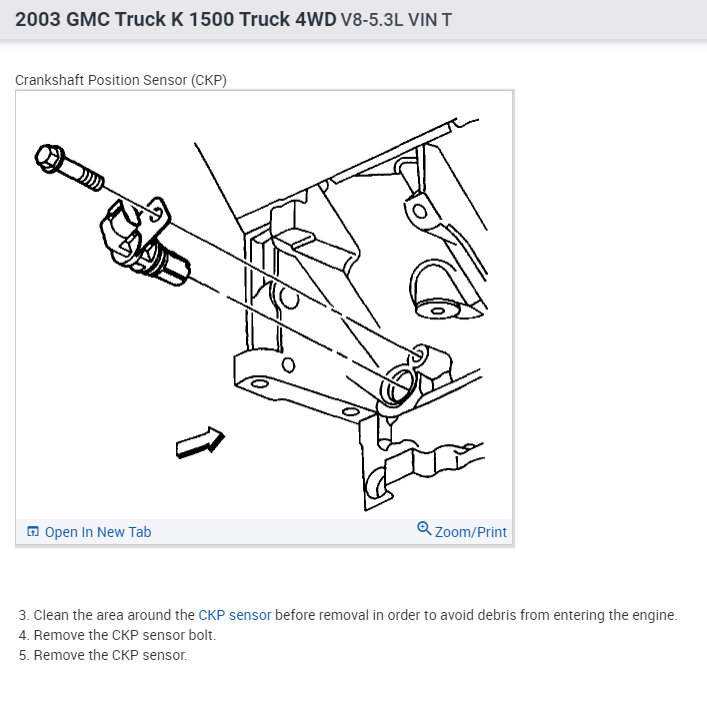 2003 GMC Truck K 1500 Truck 4WD V8-5.3L VIN T

Crankshaft Position Sensor (CKP)

Open In New Tab

Zoom/Print

3. Clean the area around the CKP sensor before removal in order to avoid debris from entering the engine.
4. Remove the CKP sensor bolt.
5. Remove the CKP sensor.