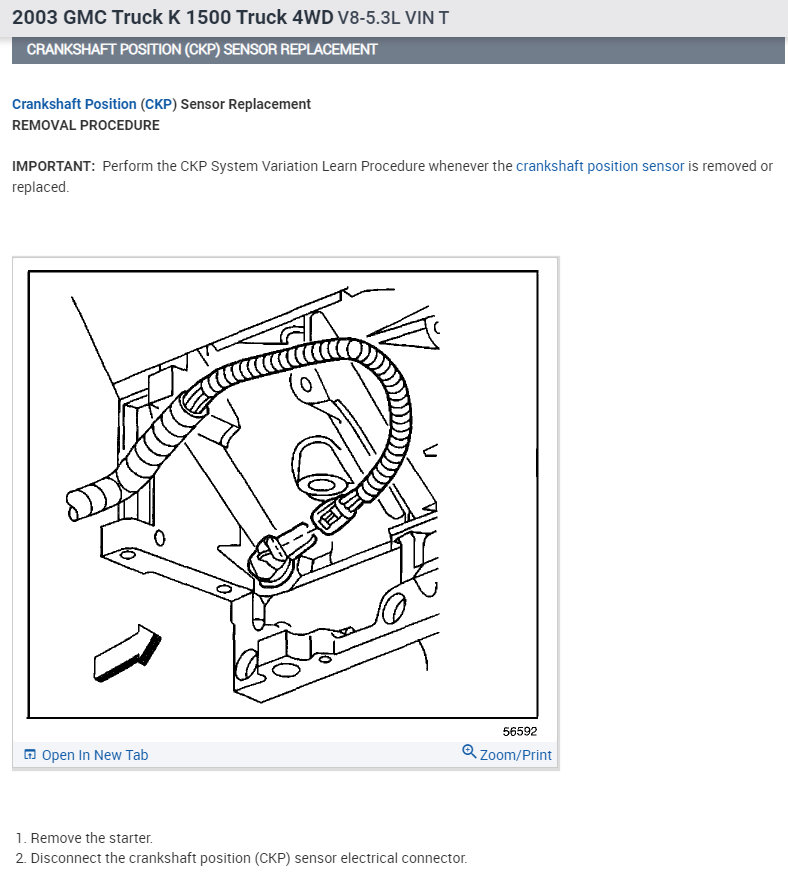 2003 GMC Truck K 1500 Truck 4WD V8-5.3L VIN T

CRANKSHAFT POSITION (CKP) SENSOR REPLACEMENT

Crankshaft Position (CKP) Sensor Replacement
REMOVAL PROCEDURE

IMPORTANT: Perform the CKP System Variation Learn Procedure whenever the crankshaft position sensor is removed or replaced.

56592

Open In New Tab

Zoom/Print

1. Remove the starter.
2. Disconnect the crankshaft position (CKP) sensor electrical connector.