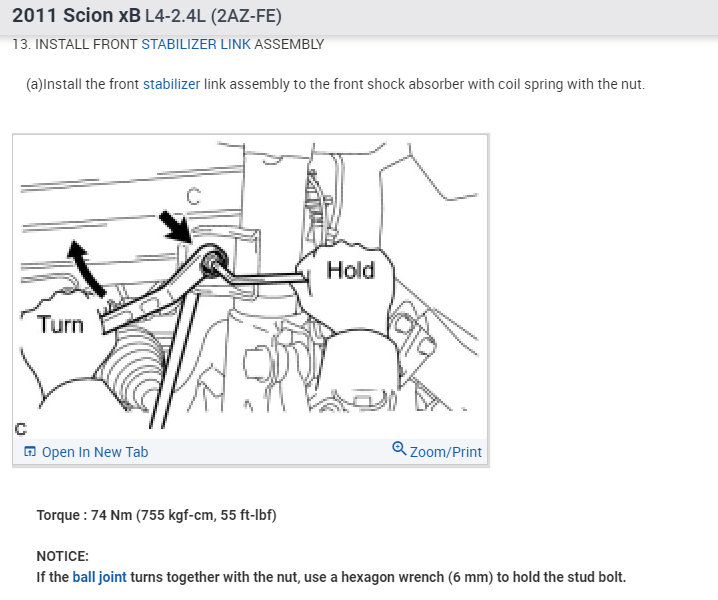 2011 Scion xB L4-2.4L (2AZ-FE)

13. INSTALL FRONT STABILIZER LINK ASSEMBLY

(a)Install the front stabilizer link assembly to the front shock absorber with coil spring with the nut.

C

Hold

Turn

C

Open In New Tab

Zoom/Print

Torque : 74 Nm (755 kgf-cm, 55 ft-lbf)

NOTICE:
If the ball joint turns together with the nut, use a hexagon wrench (6 mm) to hold the stud bolt.