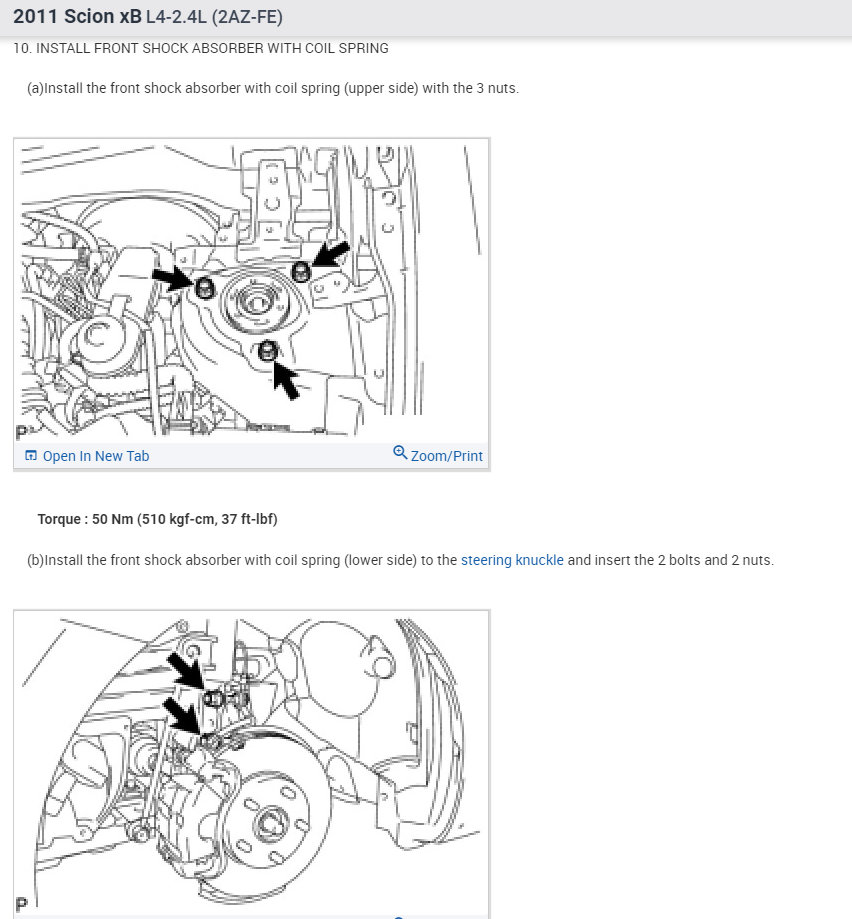 2011 Scion xB L4-2.4L (2AZ-FE)

10. INSTALL FRONT SHOCK ABSORBER WITH COIL SPRING

(a)Install the front shock absorber with coil spring (upper side) with the 3 nuts.

P

Open In New Tab

Zoom/Print

Torque : 50 Nm (510 kgf-cm, 37 ft-lbf)

(b)Install the front shock absorber with coil spring (lower side) to the steering knuckle and insert the 2 bolts and 2 nuts.

P