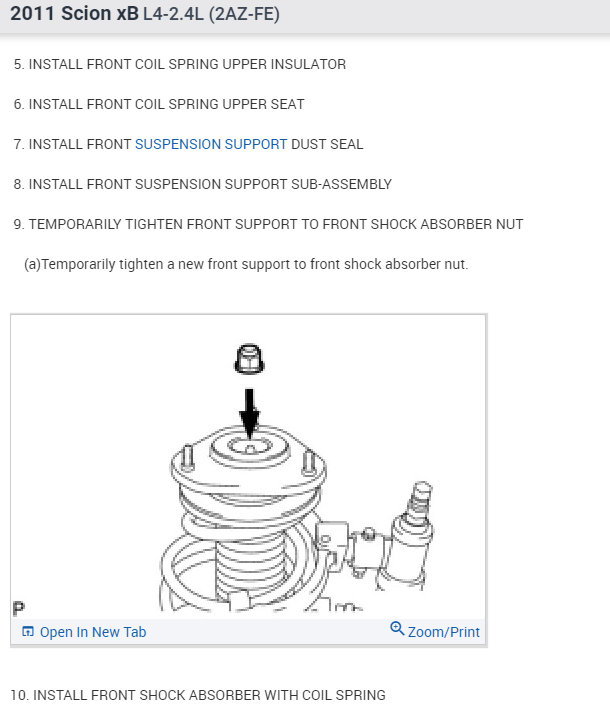 2011 Scion xB L4-2.4L (2AZ-FE)

5. INSTALL FRONT COIL SPRING UPPER INSULATOR

6. INSTALL FRONT COIL SPRING UPPER SEAT

7. INSTALL FRONT SUSPENSION SUPPORT DUST SEAL

8. INSTALL FRONT SUSPENSION SUPPORT SUB-ASSEMBLY

9. TEMPORARILY TIGHTEN FRONT SUPPORT TO FRONT SHOCK ABSORBER NUT

(a)Temporarily tighten a new front support to front shock absorber nut.

P

Open In New Tab

Zoom/Print

10. INSTALL FRONT SHOCK ABSORBER WITH COIL SPRING