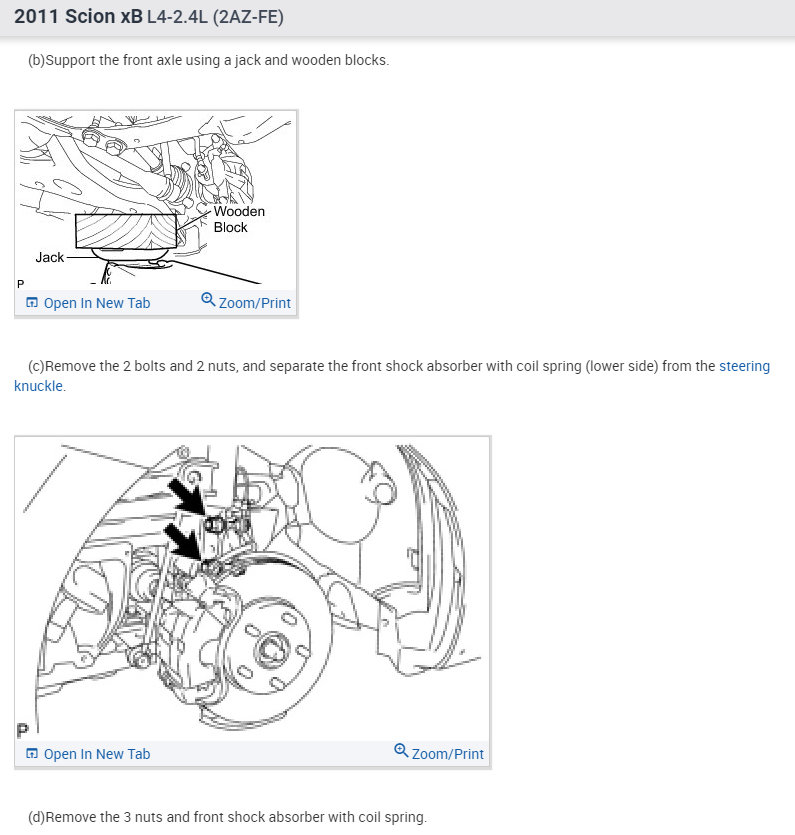 2011 Scion xB L4-2.4L (2AZ-FE)

(b)Support the front axle using a jack and wooden blocks.

Wooden Block

Jack

P

Open In New Tab Zoom/Print

(c)Remove the 2 bolts and 2 nuts, and separate the front shock absorber with coil spring (lower side) from the steering knuckle.

P

Open In New Tab Zoom/Print

(d)Remove the 3 nuts and front shock absorber with coil spring.