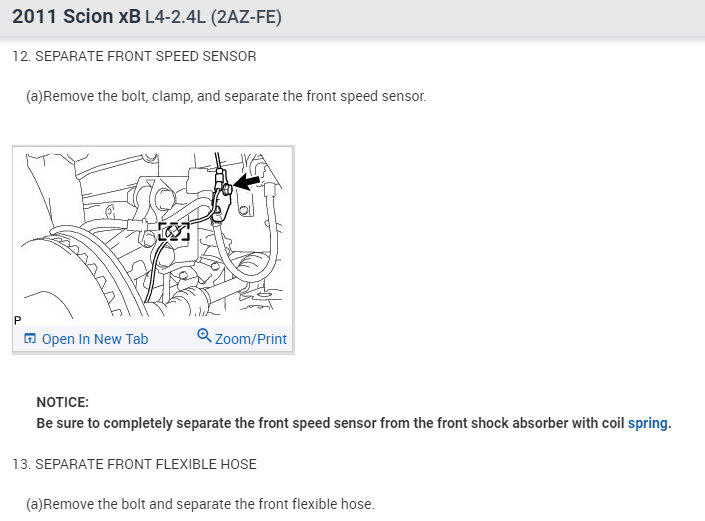 2011 Scion xB L4-2.4L (2AZ-FE)

12. SEPARATE FRONT SPEED SENSOR

(a)Remove the bolt, clamp, and separate the front speed sensor.

P

Open In New Tab

Zoom/Print

NOTICE:
Be sure to completely separate the front speed sensor from the front shock absorber with coil spring.

13. SEPARATE FRONT FLEXIBLE HOSE

(a)Remove the bolt and separate the front flexible hose.