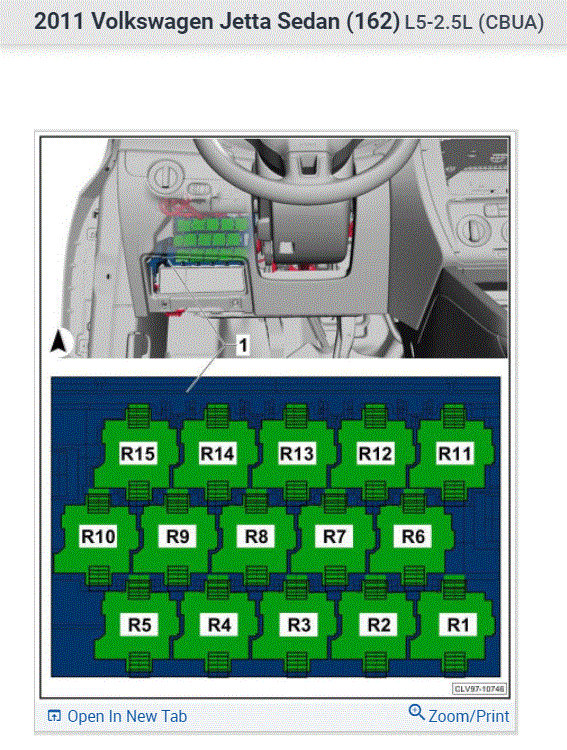 2011 Volkswagen Jetta Sedan (162) L5-2.5L (CBUA)

1

R15 R14 R13 R12 R11

R10 R9 R8 R7 R6

R5 R4 R3 R2 R1

CLV97-10746

Open In New Tab

Zoom/Print