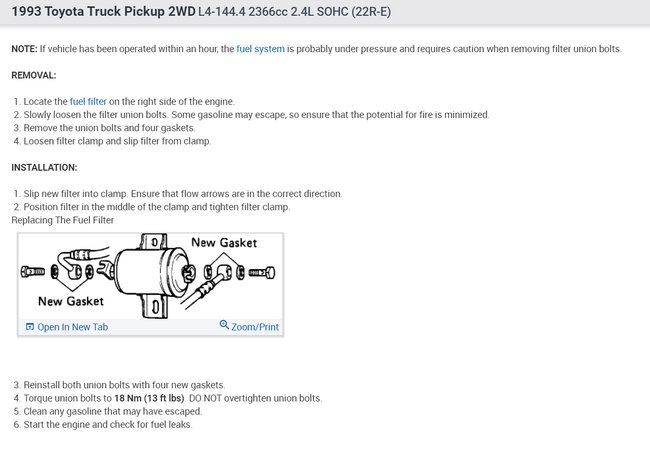 1993 Toyota Truck Pickup 2WD L4-144.4 2366cc 2.4L SOHC (22R-E)

NOTE: If vehicle has been operated within an hour, the fuel system is probably under pressure and requires caution when removing filter union bolts.

REMOVAL:

1. Locate the fuel filter on the right side of the engine.
2. Slowly loosen the filter union bolts. Some gasoline may escape, so ensure that the potential for fire is minimized.
3. Remove the union bolts and four gaskets.
4. Loosen filter clamp and slip filter from clamp.

INSTALLATION:

1. Slip new filter into clamp. Ensure that flow arrows are in the correct direction.
2. Position filter in the middle of the clamp and tighten filter clamp.
Replacing The Fuel Filter

New Gasket
New Gasket

Open In New Tab
Zoom/Print

3. Reinstall both union bolts with four new gaskets.
4. Torque union bolts to 18 Nm (13 ft lbs). DO NOT overtighten union bolts.
5. Clean any gasoline that may have escaped.
6. Start the engine and check for fuel leaks.