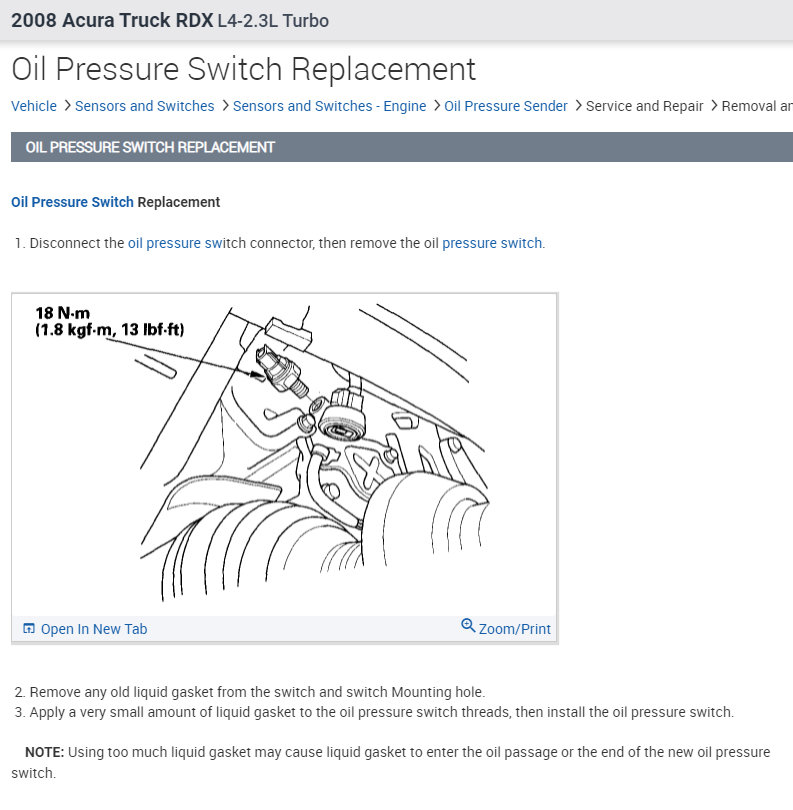 2008 Acura Truck RDX L4-2.3L Turbo

Oil Pressure Switch Replacement

Vehicle > Sensors and Switches > Sensors and Switches - Engine > Oil Pressure Sender > Service and Repair > Removal an

OIL PRESSURE SWITCH REPLACEMENT

Oil Pressure Switch Replacement

1. Disconnect the oil pressure switch connector, then remove the oil pressure switch.

18 N·m
(1.8 kgf·m, 13 lbf·ft)

Open In New Tab

Zoom/Print

2. Remove any old liquid gasket from the switch and switch Mounting hole.
3. Apply a very small amount of liquid gasket to the oil pressure switch threads, then install the oil pressure switch.

NOTE: Using too much liquid gasket may cause liquid gasket to enter the oil passage or the end of the new oil pressure switch.