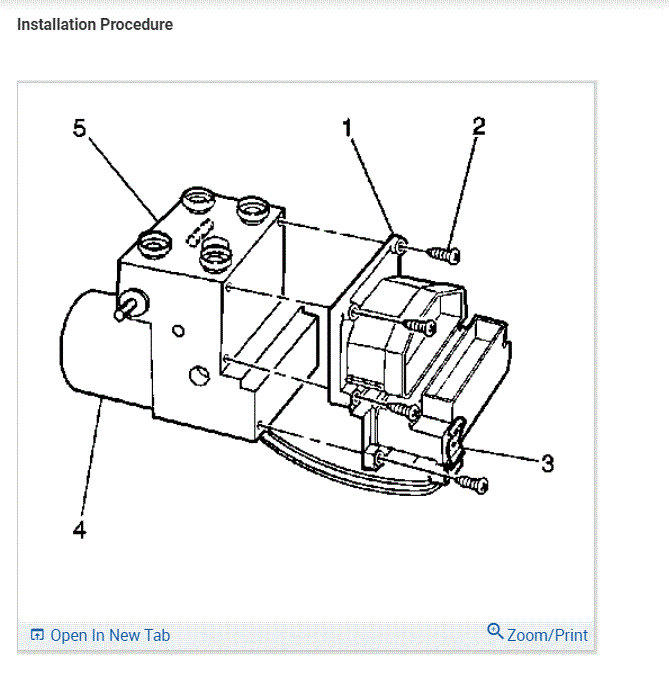 Installation Procedure

5
1
2
3
4

Open In New Tab
Zoom/Print