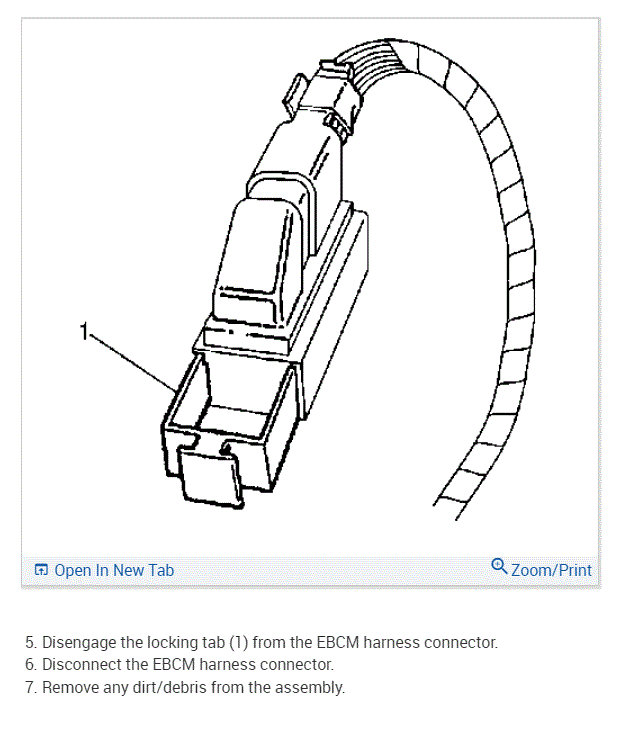 1

Open In New Tab

Zoom/Print

5. Disengage the locking tab (1) from the EBCM harness connector.
6. Disconnect the EBCM harness connector.
7. Remove any dirt/debris from the assembly.