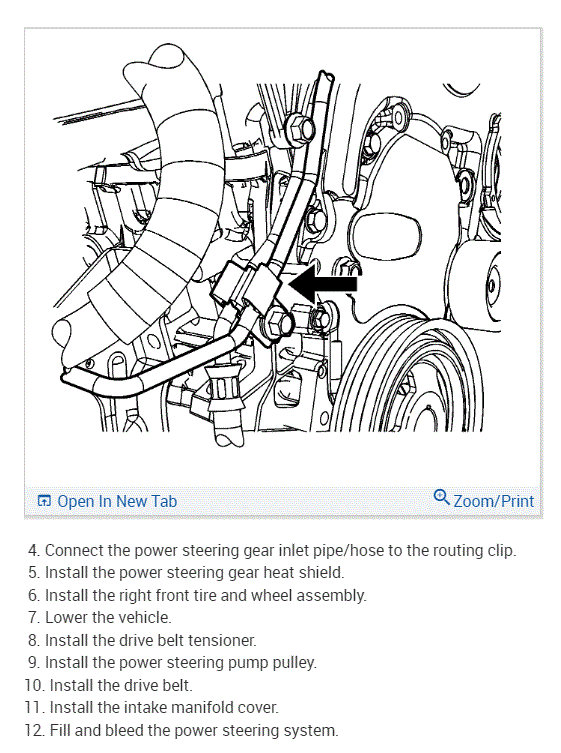 Open In New Tab

Zoom/Print

4. Connect the power steering gear inlet pipe/hose to the routing clip.
5. Install the power steering gear heat shield.
6. Install the right front tire and wheel assembly.
7. Lower the vehicle.
8. Install the drive belt tensioner.
9. Install the power steering pump pulley.
10. Install the drive belt.
11. Install the intake manifold cover.
12. Fill and bleed the power steering system.