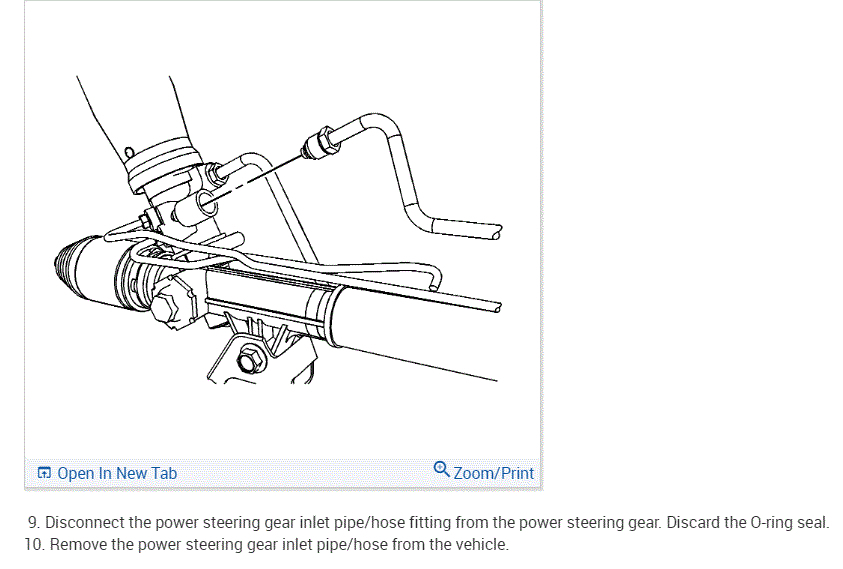 Open In New Tab

Zoom/Print

9. Disconnect the power steering gear inlet pipe/hose fitting from the power steering gear. Discard the O-ring seal.
10. Remove the power steering gear inlet pipe/hose from the vehicle.