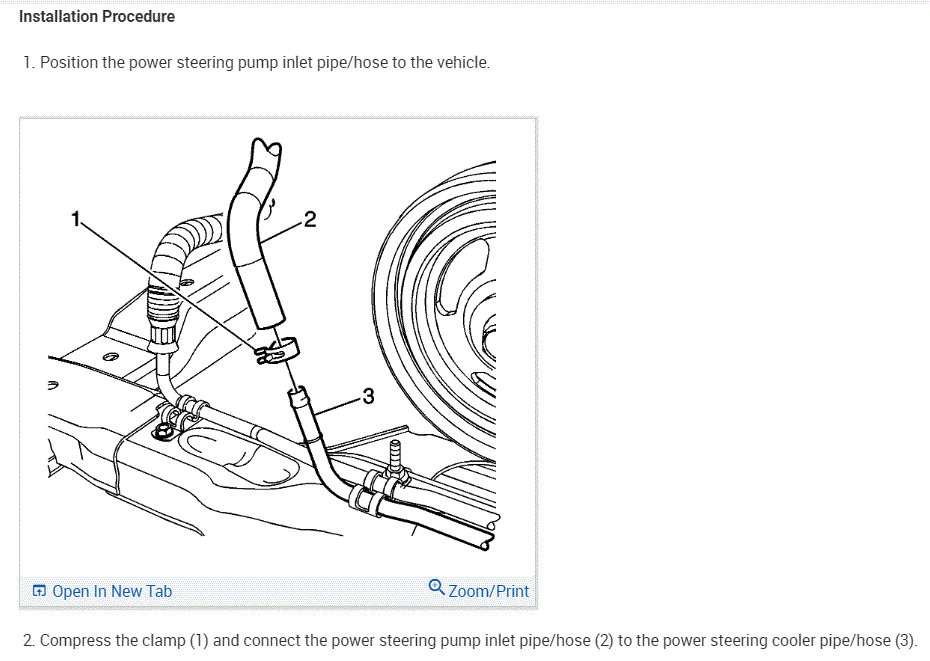 Installation Procedure

1. Position the power steering pump inlet pipe/hose to the vehicle.

1
2
3

Open In New Tab
Zoom/Print

2. Compress the clamp (1) and connect the power steering pump inlet pipe/hose (2) to the power steering cooler pipe/hose (3).