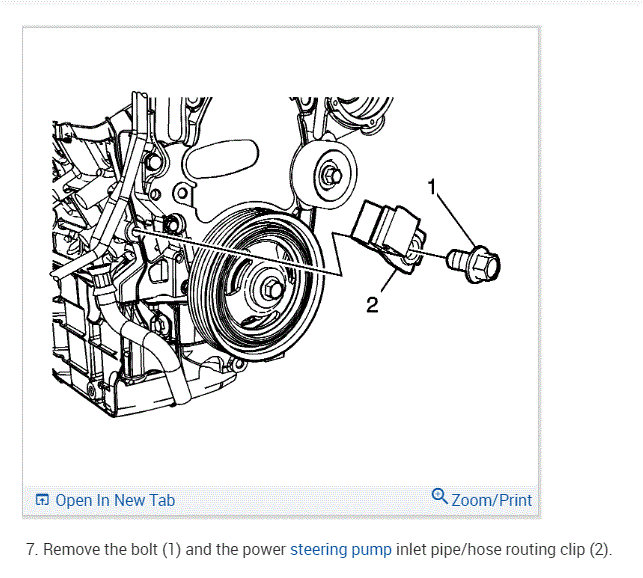 1

2

Open In New Tab

Zoom/Print

7. Remove the bolt (1) and the power steering pump inlet pipe/hose routing clip (2).