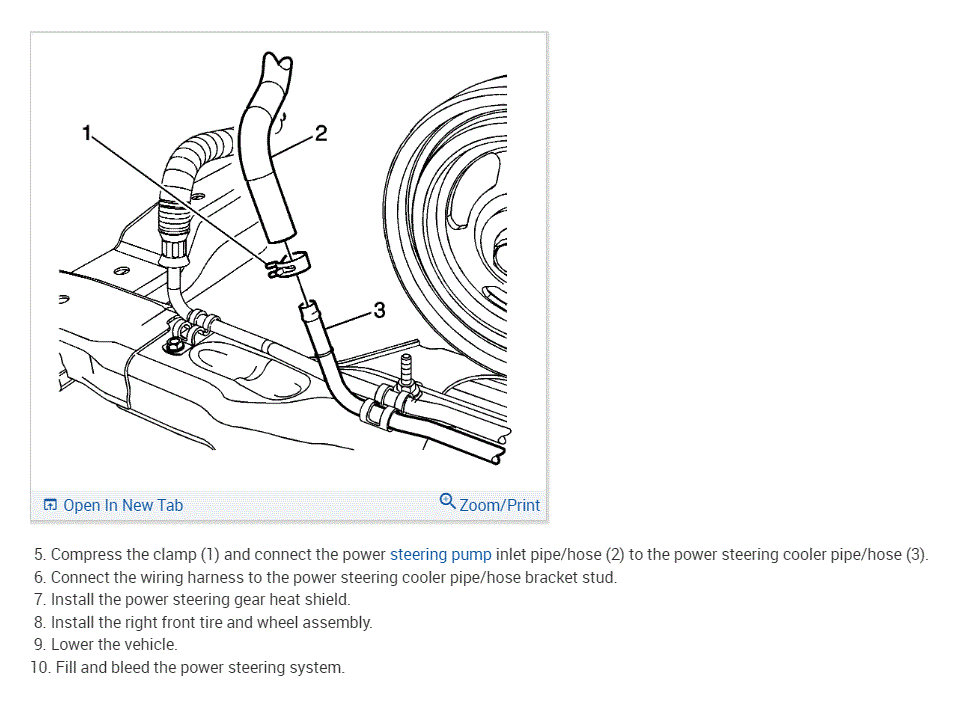 1
2
3

Open In New Tab
Zoom/Print

5. Compress the clamp (1) and connect the power steering pump inlet pipe/hose (2) to the power steering cooler pipe/hose (3).
6. Connect the wiring harness to the power steering cooler pipe/hose bracket stud.
7. Install the power steering gear heat shield.
8. Install the right front tire and wheel assembly.
9. Lower the vehicle.
10. Fill and bleed the power steering system.