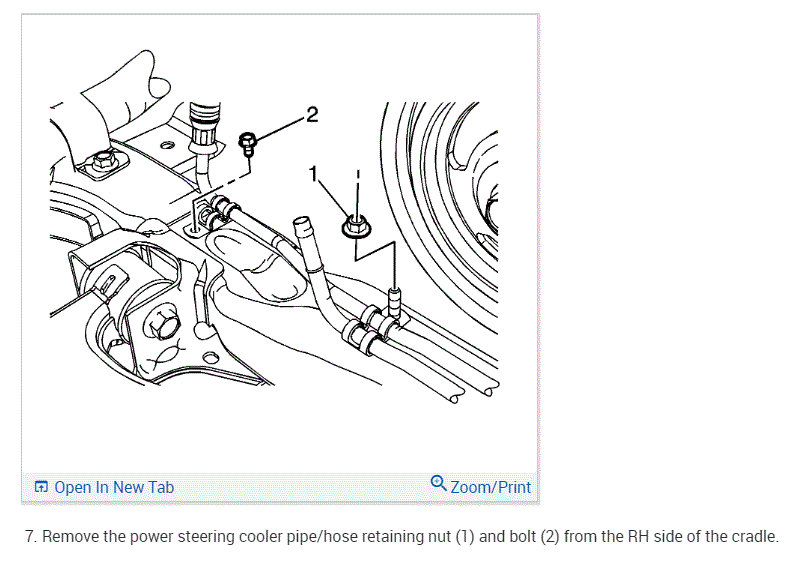 2

1

Open In New Tab

Zoom/Print

7. Remove the power steering cooler pipe/hose retaining nut (1) and bolt (2) from the RH side of the cradle.