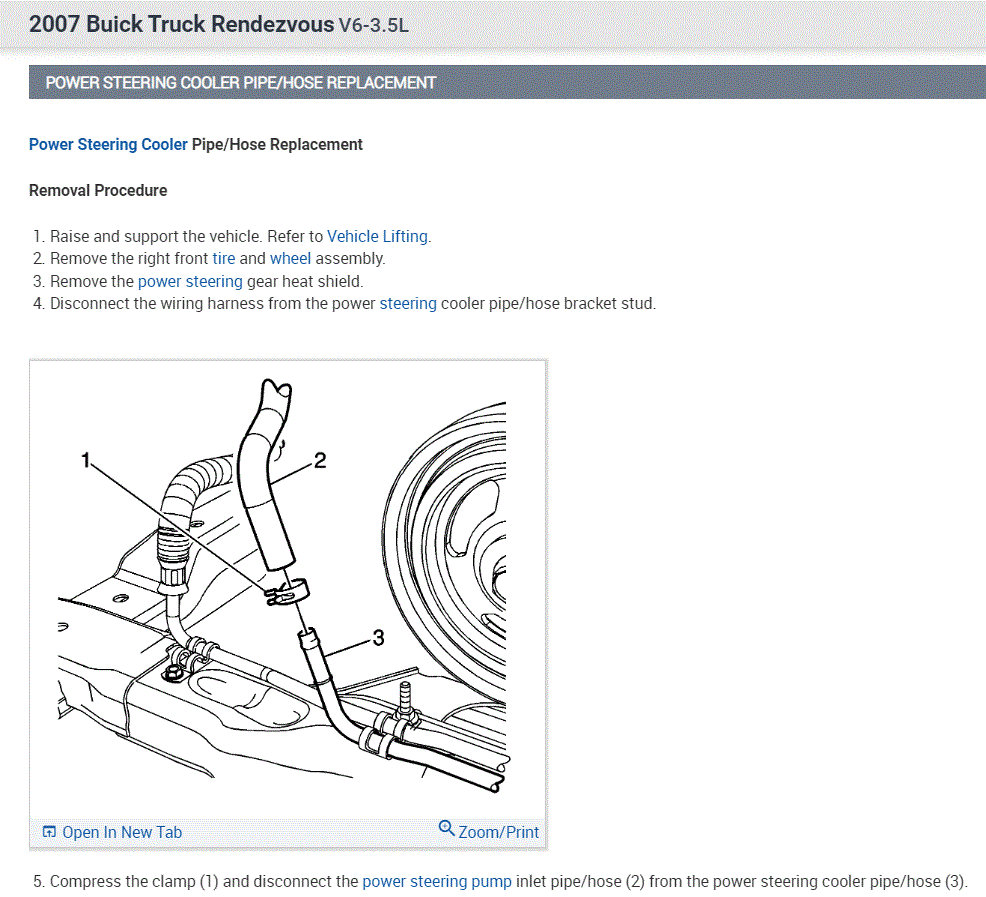 2007 Buick Truck Rendezvous V6-3.5L

POWER STEERING COOLER PIPE/HOSE REPLACEMENT

Power Steering Cooler Pipe/Hose Replacement

Removal Procedure

1. Raise and support the vehicle. Refer to Vehicle Lifting.
2. Remove the right front tire and wheel assembly.
3. Remove the power steering gear heat shield.
4. Disconnect the wiring harness from the power steering cooler pipe/hose bracket stud.

1
2
3

Open In New Tab
Zoom/Print

5. Compress the clamp (1) and disconnect the power steering pump inlet pipe/hose (2) from the power steering cooler pipe/hose (3).